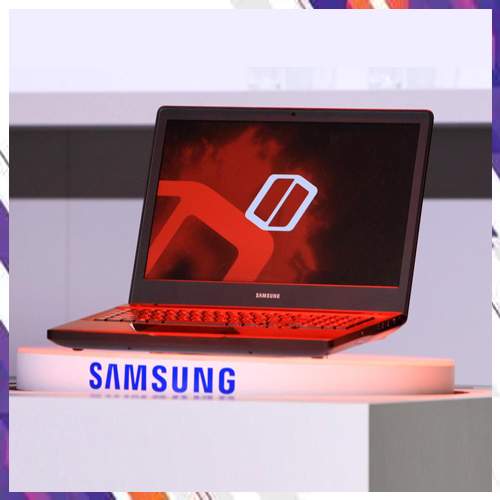 SAMSUNG

SAMSUNG