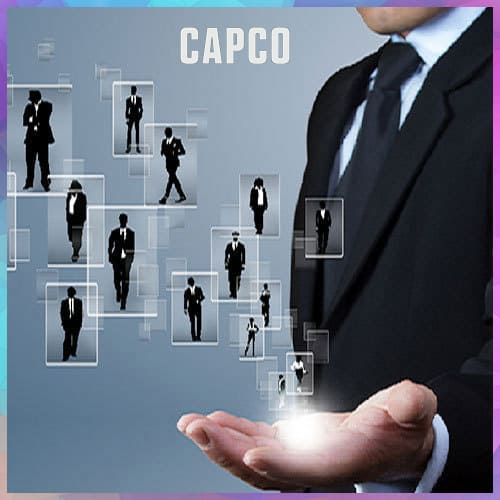 CAPCO