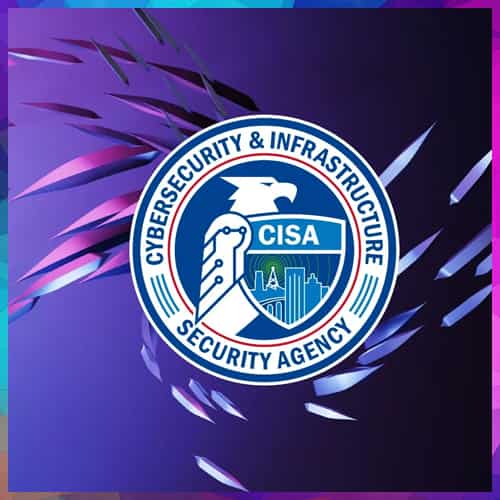 CYBERSECURITY & INFRASTRUCTURE
CISA
SECURITY AGENCY