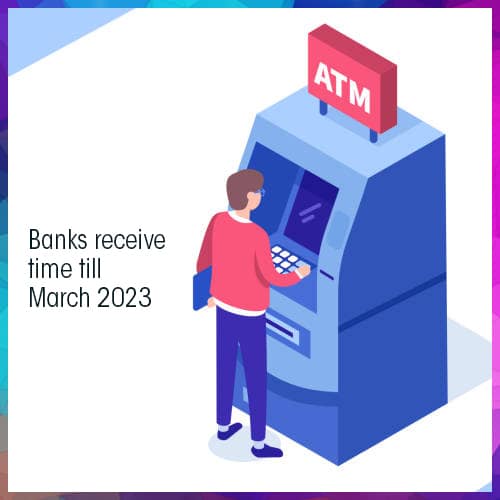 ATM

Banks receive time till March 2023