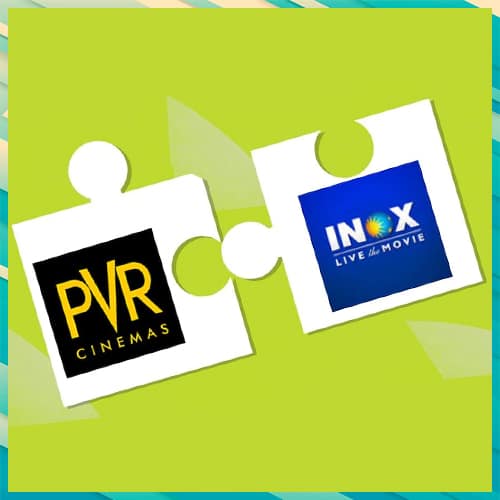 PVR
CINEMAS

INOX
LIVE the MOVIE