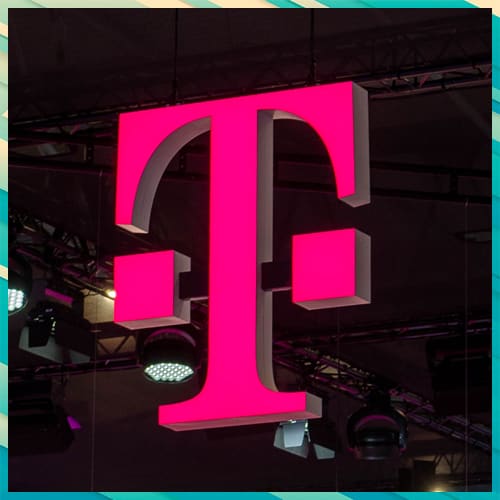 T