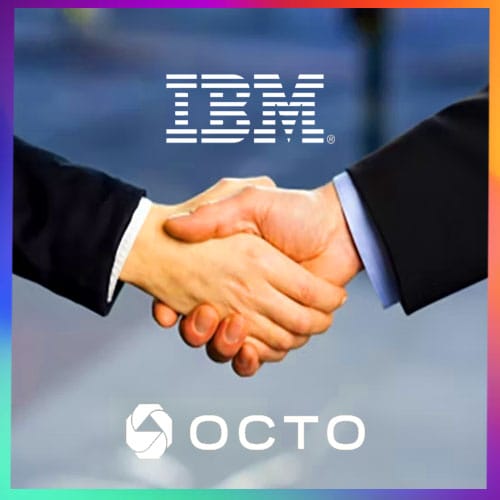 IBM®

OCTO