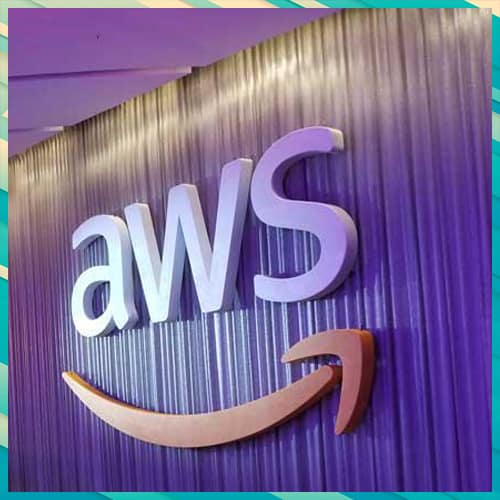 aws