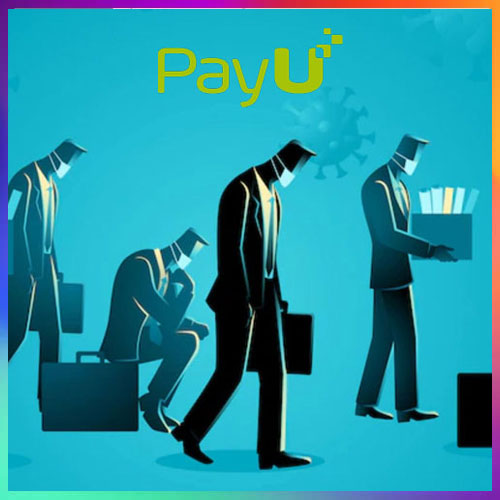 PayU