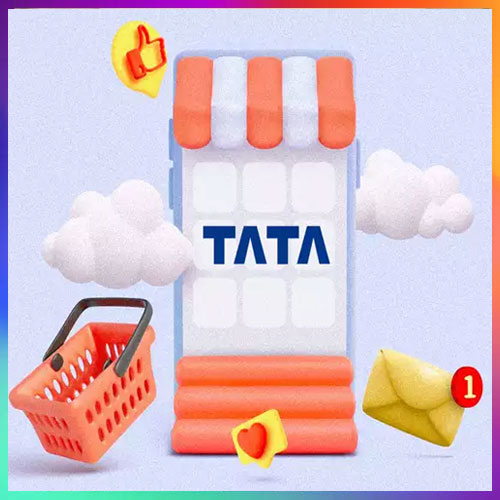 TATA

1