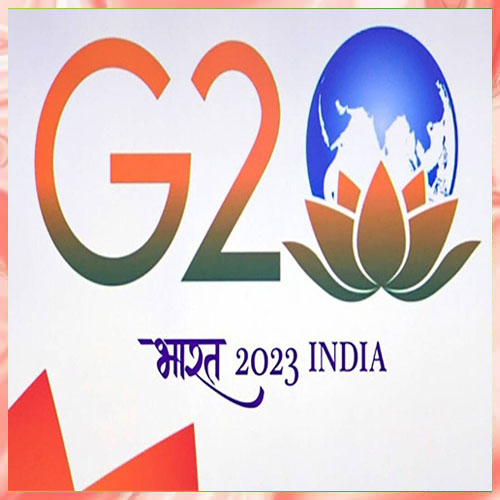 G20

भारत 2023 INDIA