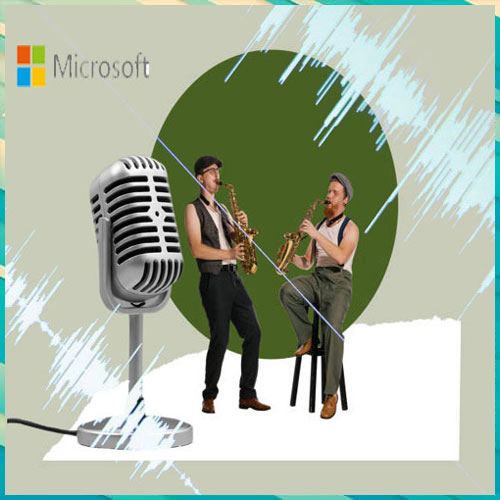 Microsoft