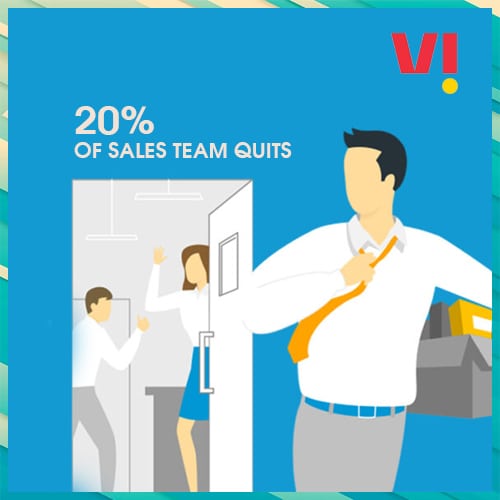 VI

20%
OF SALES TEAM QUITS