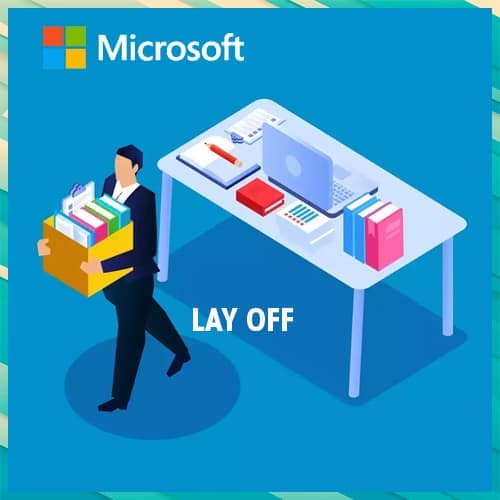 Microsoft

LAY OFF