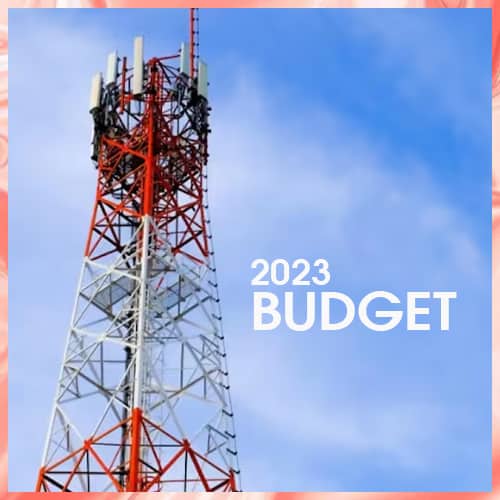 2023
BUDGET