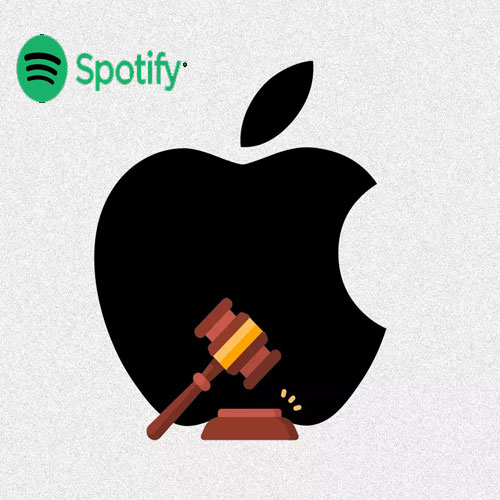 Spotify