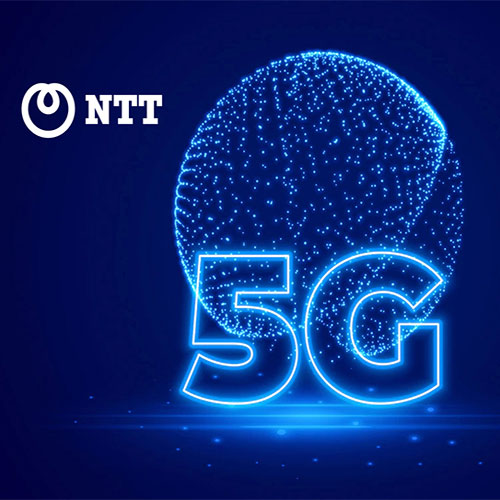 NTT

5G