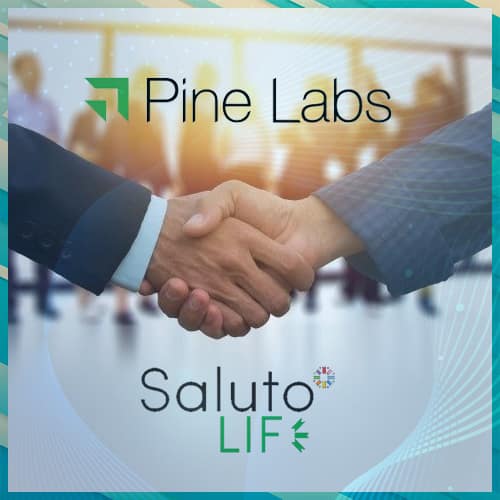 Pine Labs

Saluto
LIFE