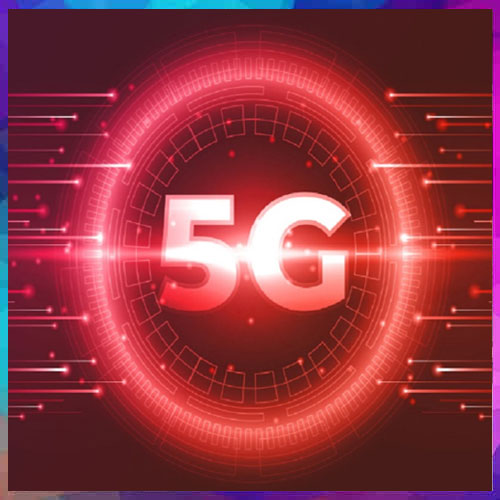 5G