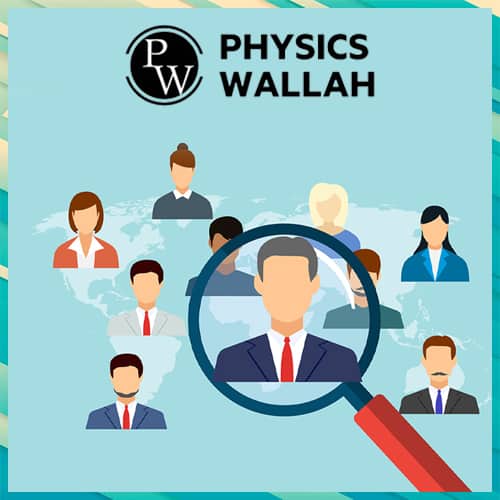 PW PHYSICS WALLAH