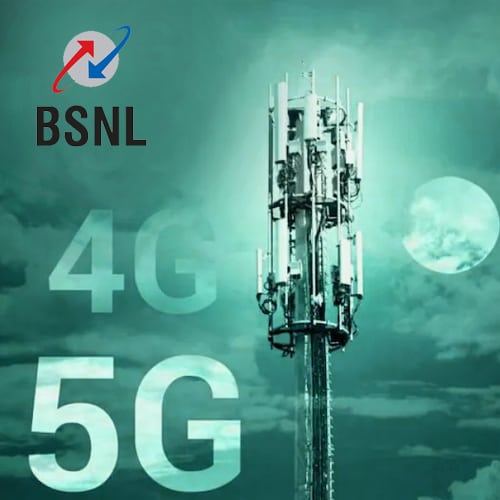 BSNL

4G

5G