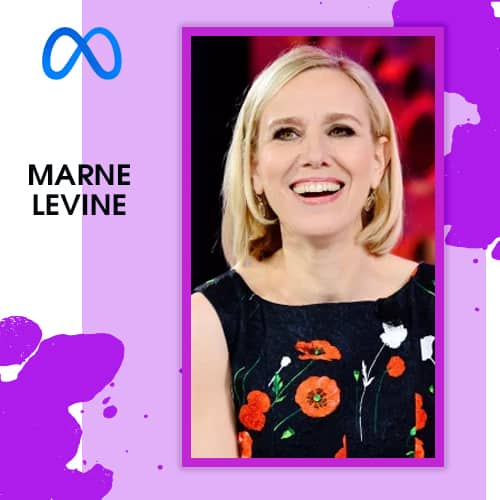 MARNE
LEVINE