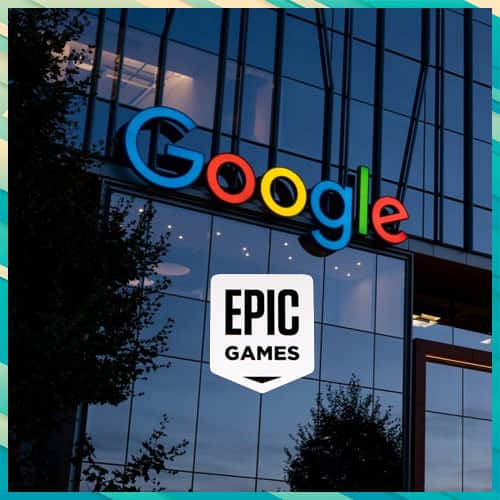 Google

EPIC
GAMES