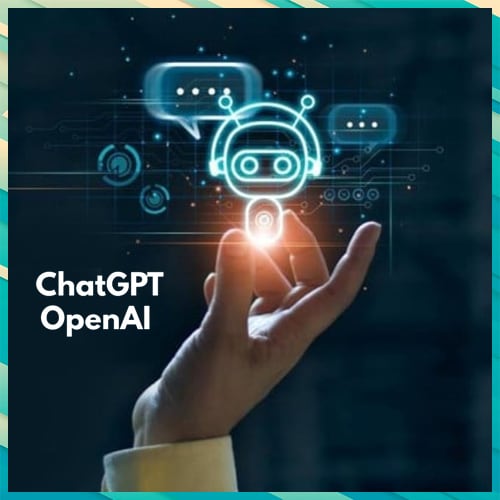 ChatGPT
OpenAI