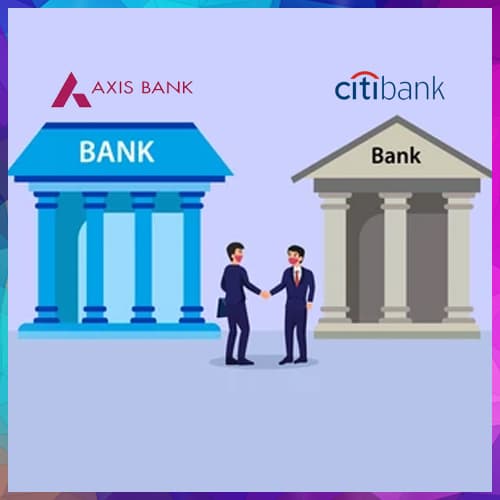 AXIS BANK

citibank

BANK

Bank