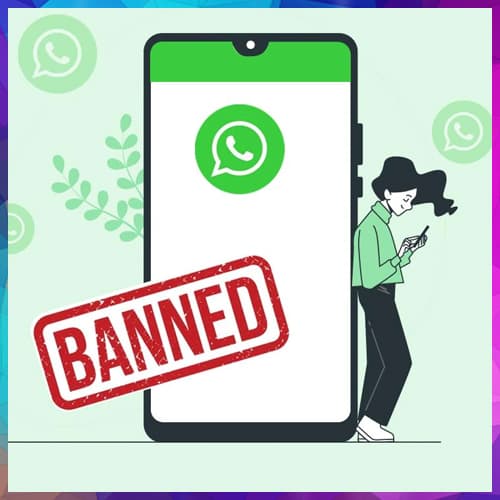 BANNED