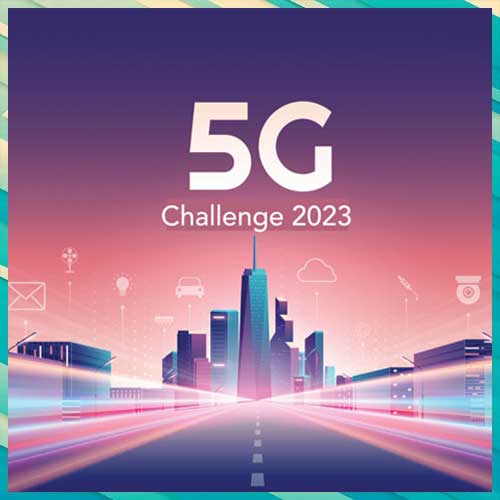 5G
Challenge 2023