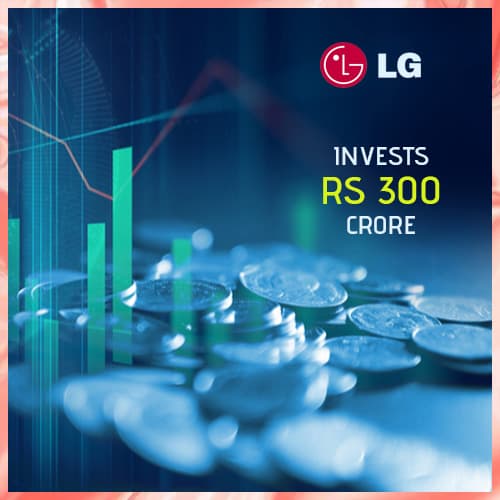 LG

INVESTS
RS 300
CRORE