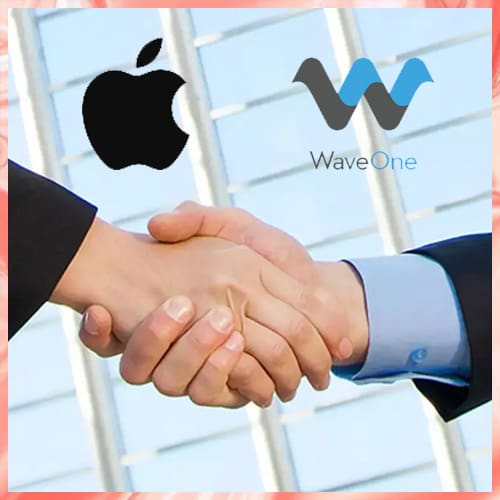 WaveOne