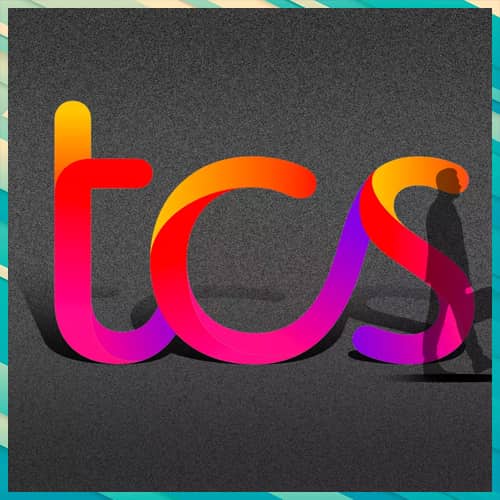 tcs