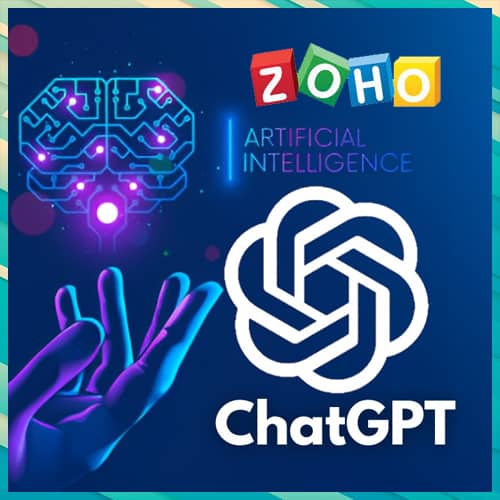 ZOHO

ARTIFICIAL INTELLIGENCE

ChatGPT