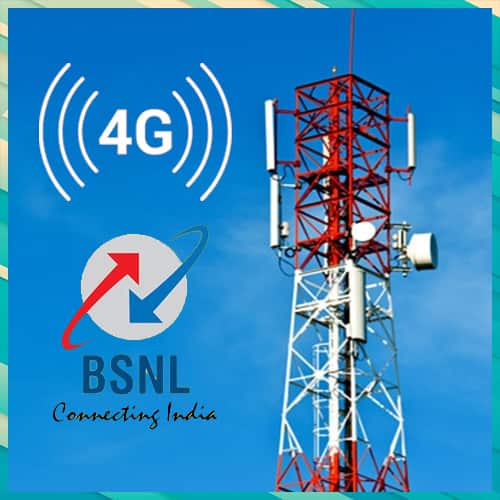 4G

BSNL
Connecting India