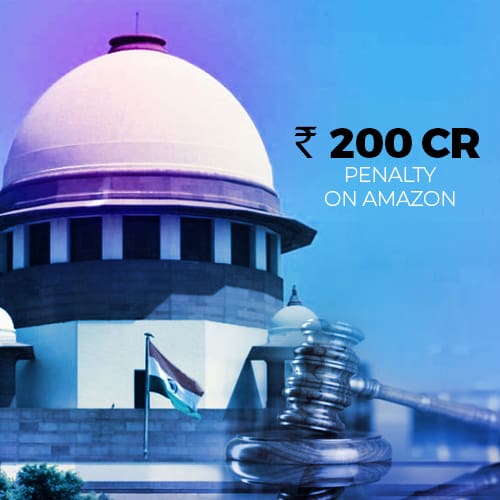 ₹ 200 CR
PENALTY
ON AMAZON