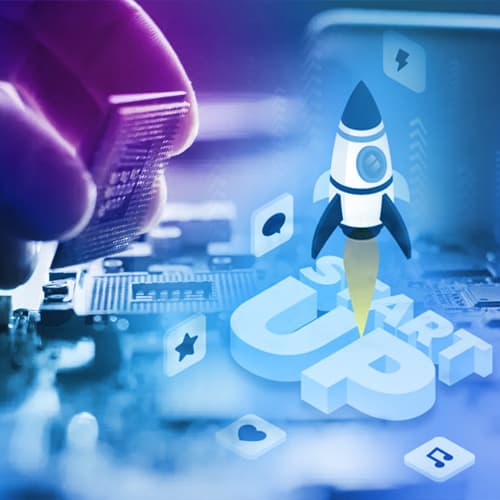 START
UP