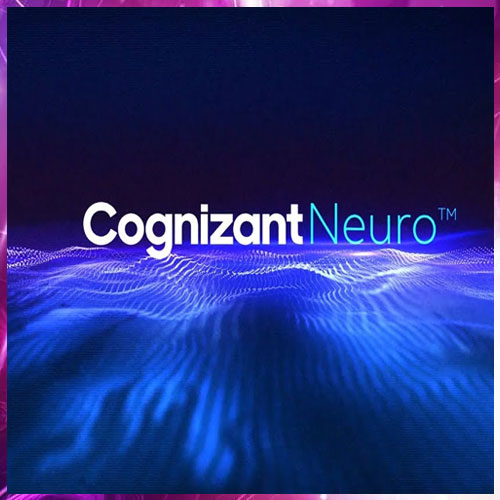 Cognizant Neuro™