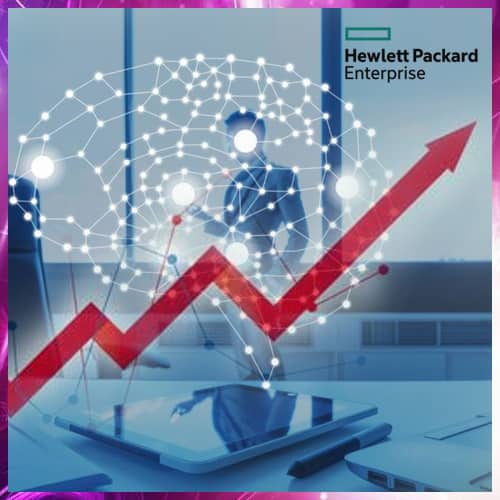 Hewlett Packard
Enterprise