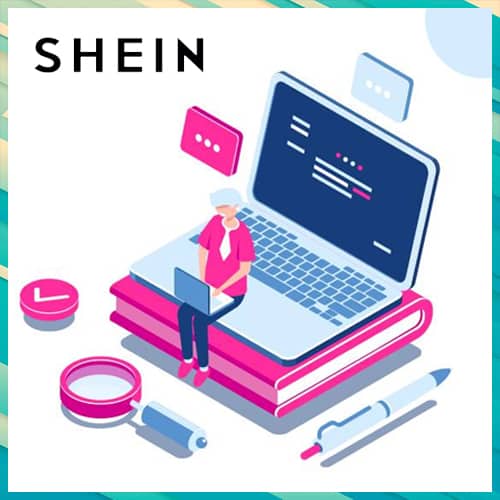 SHEIN