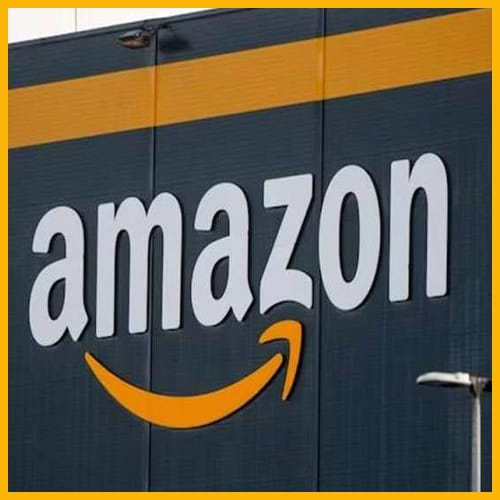 amazon