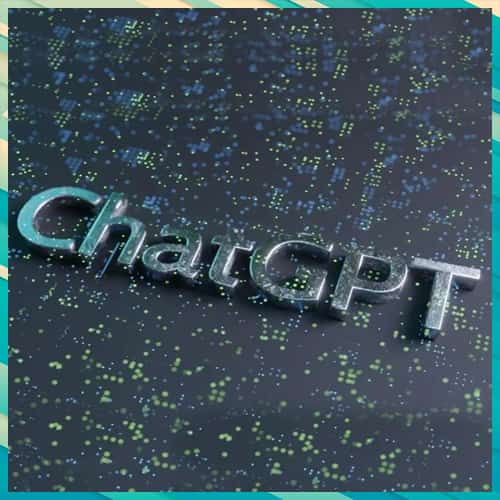 ChatGPT