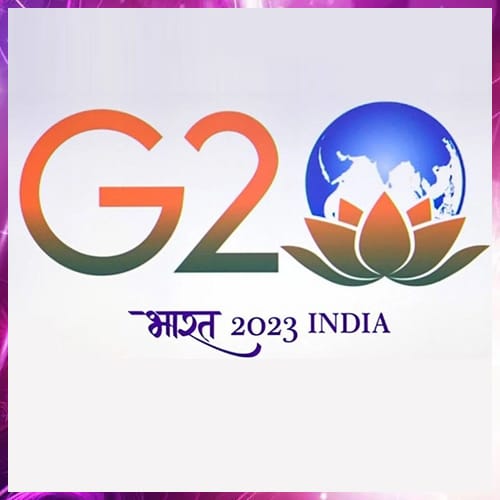 G20

भारत 2023 INDIA