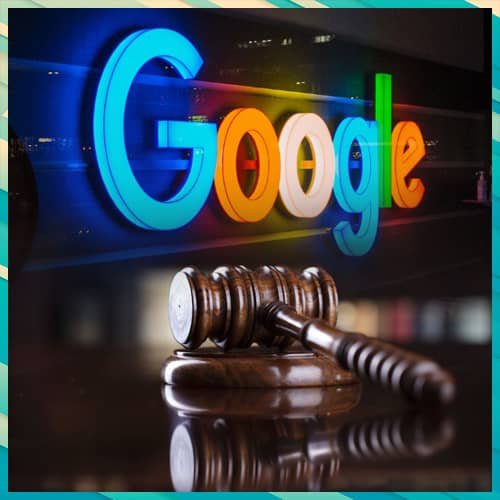 Google