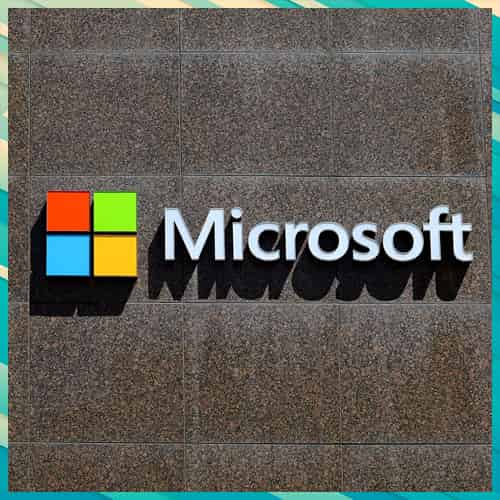 Microsoft