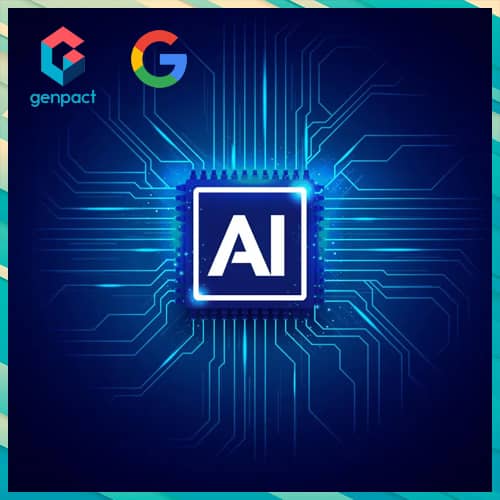 genpact

G

AI