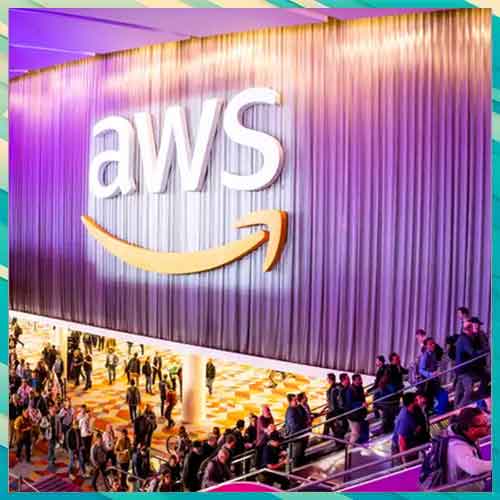 aws