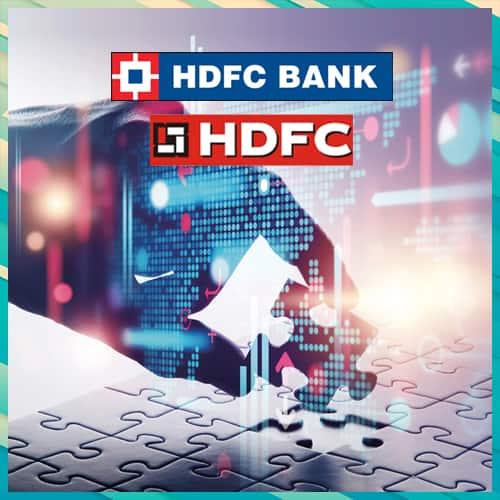 HDFC BANK
HDFC