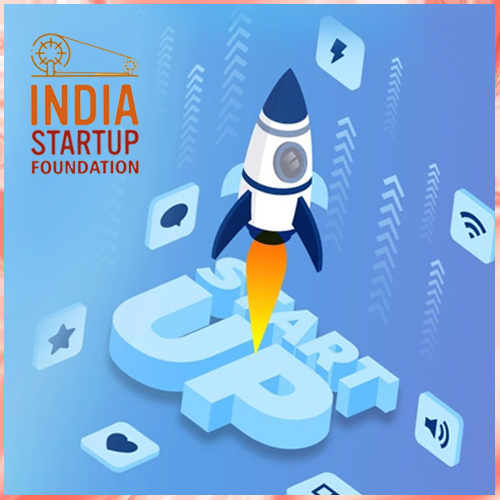 INDIA
STARTUP
FOUNDATION

START
UP