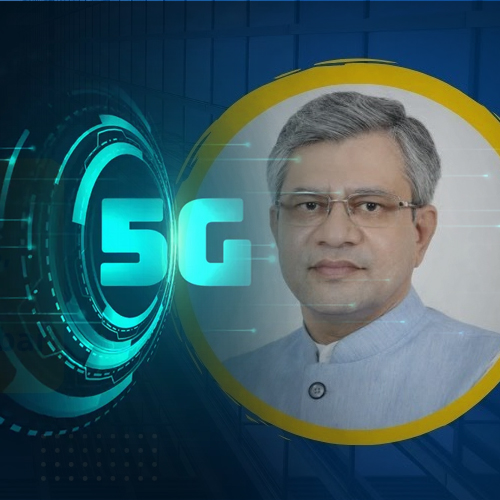 5G