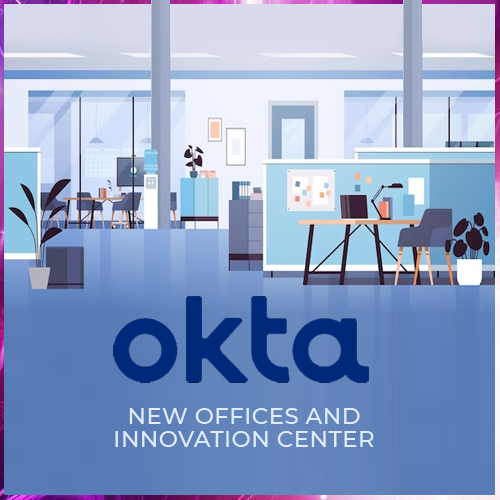 okta

NEW OFFICES AND INNOVATION CENTER