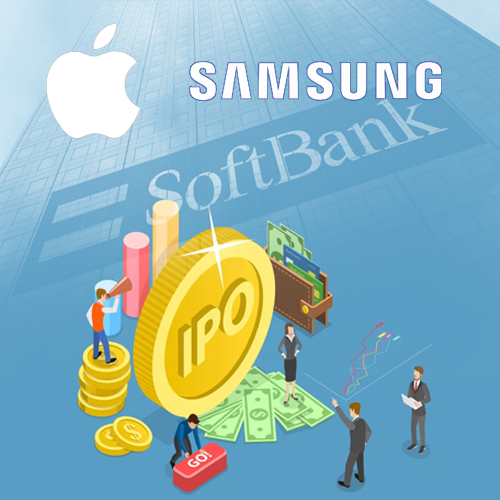 SAMSUNG

SoftBank

IPO

GO!