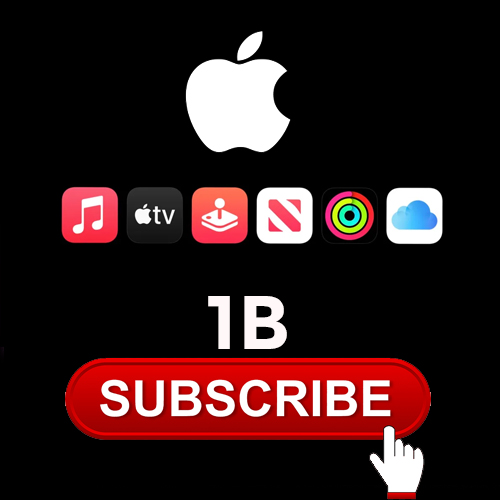 tv

1B

SUBSCRIBE